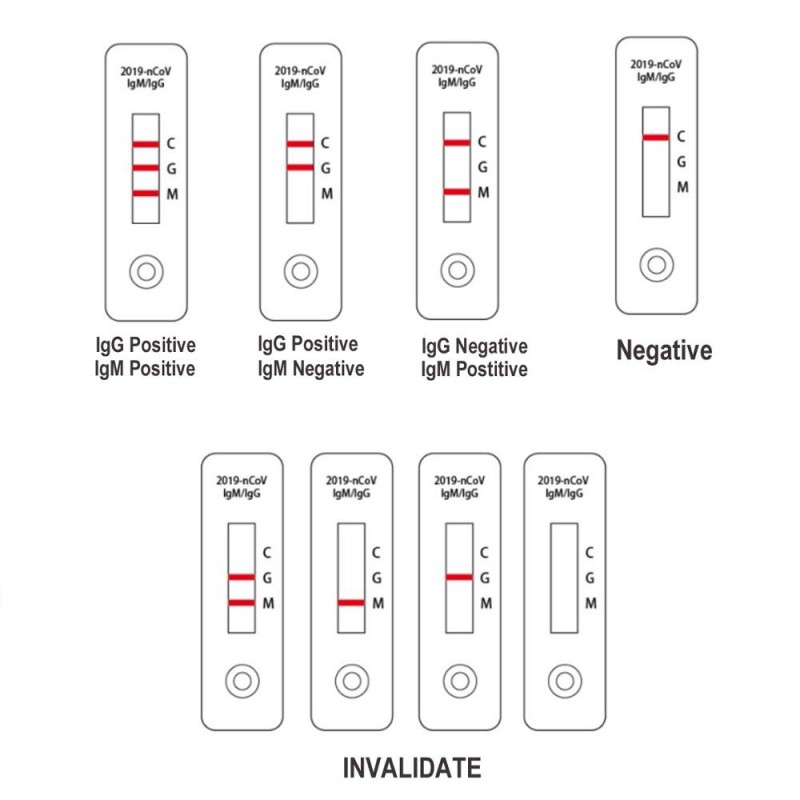 2019-nCoV
IgM/IgG
C
G
M

IgG Positive
IgM Positive

2019-nCoV
IgM/IgG
C
G
M

IgG Positive
IgM Negative

2019-nCoV
IgM/IgG
C
G
M

IgG Negative
IgM Postitive

2019-nCoV
IgM/IgG
C
G
M

Negative

2019-nCoV
IgM/IgG
C
G
M

2019-nCoV
IgM/IgG
C
G
M

2019-nCoV
IgM/IgG
C
G
M

2019-nCoV
IgM/IgG
C
G
M

INVALIDATE